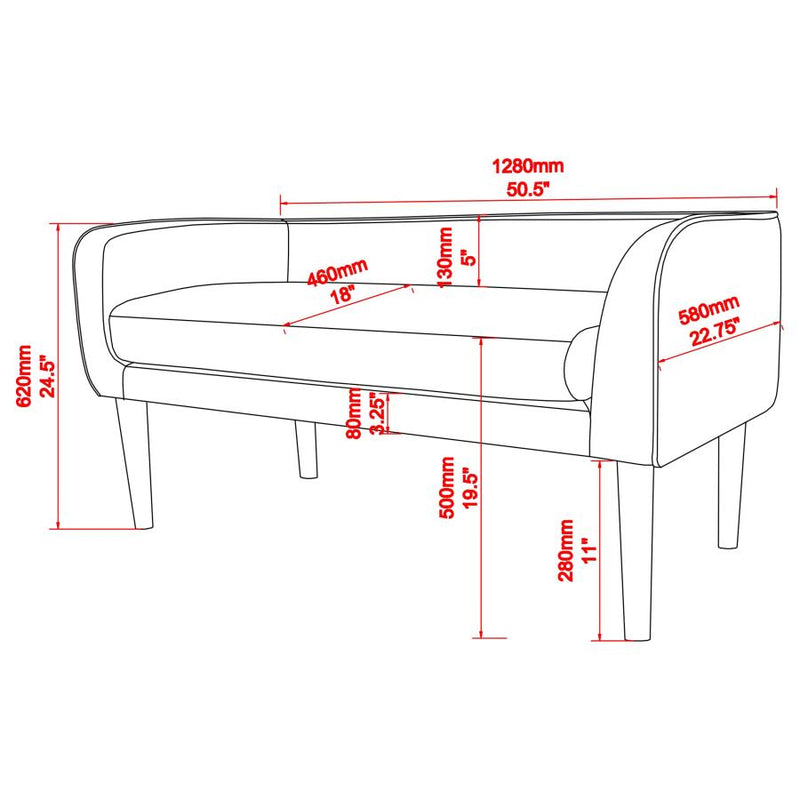 1280mm
50.5"

620mm
24.5"

460mm
18"

130mm
5"

580mm
22.75"

80mm
3.25"

500mm
19.5"

280mm
11"