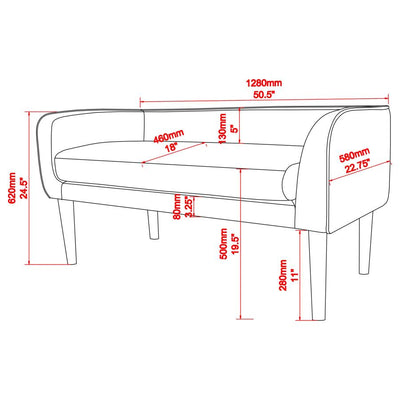 1280mm
50.5"

620mm
24.5"

460mm
18"

130mm
5"

580mm
22.75"

80mm
3.25"

500mm
19.5"

280mm
11"