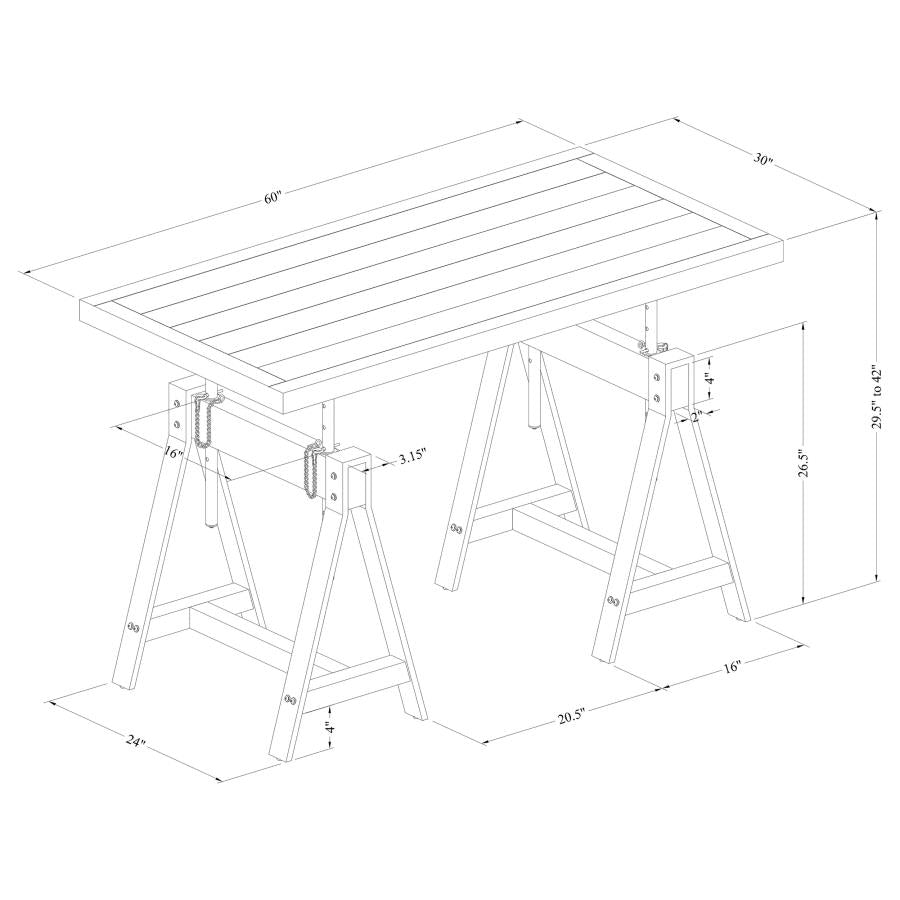 60"
30"
29.5" to 42"
4"
2"
26.5"
16"
3.15"
16"
20.5"
4"
24"